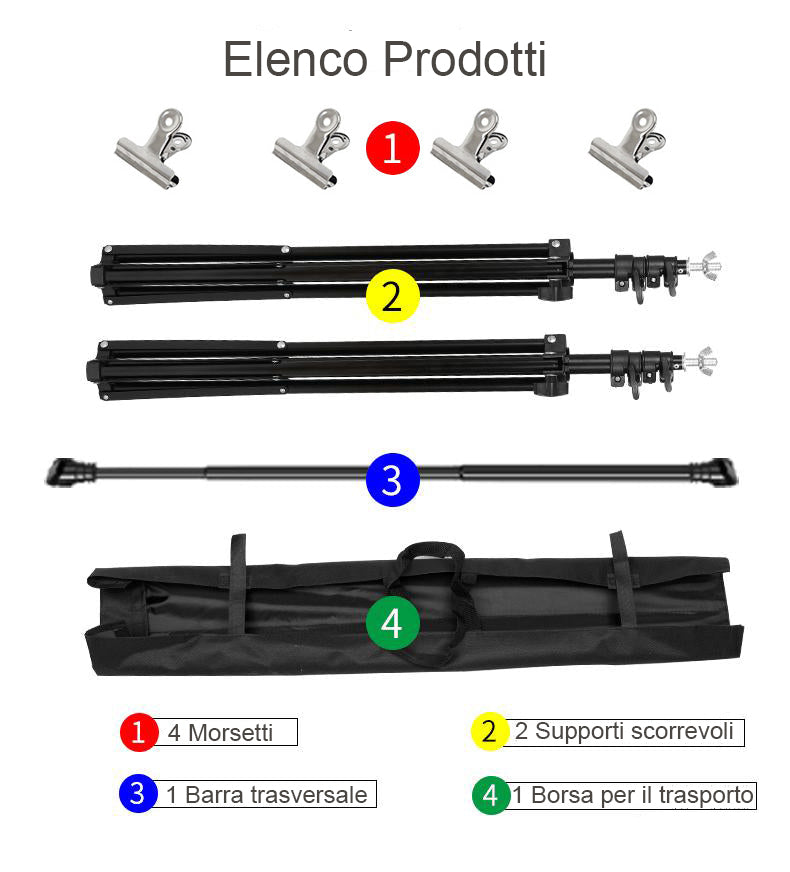 Elenco Prodotti

1

2

3

4

1 4 Morsetti

2 2 Supporti scorrevoli

3 1 Barra trasversale

4 1 Borsa per il trasporto